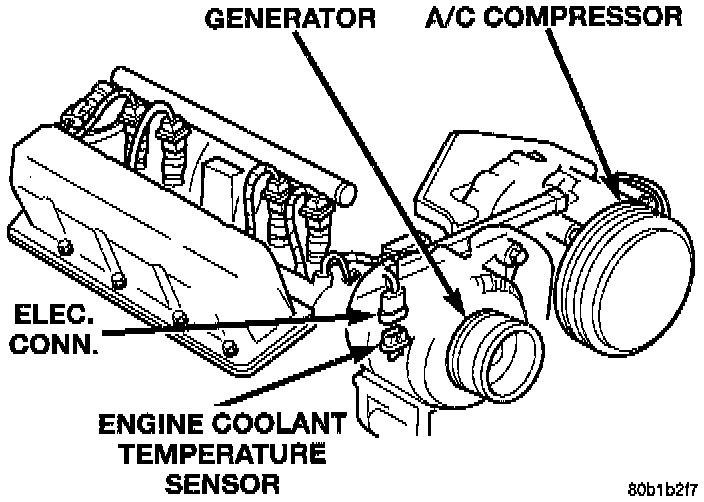 GENERATOR
A/C COMPRESSOR
ELEC. CONN.
ENGINE COOLANT TEMPERATURE SENSOR
80b1b2f7