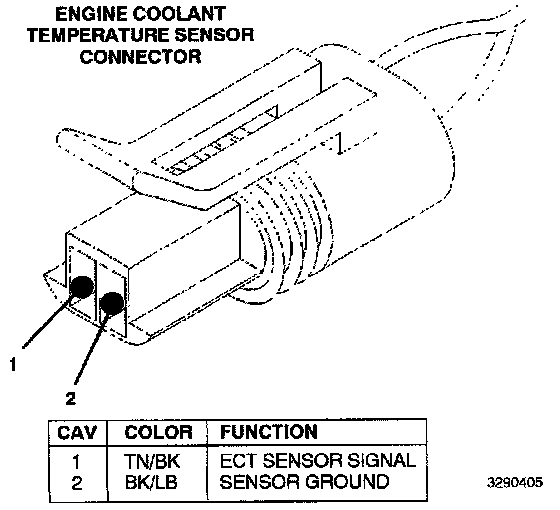 ENGINE COOLANT TEMPERATURE SENSOR CONNECTOR

1

2

| CAV | COLOR | FUNCTION |
|---|---|---|
| 1 | TN/BK | ECT SENSOR SIGNAL |
| 2 | BK/LB | SENSOR GROUND |

3290405