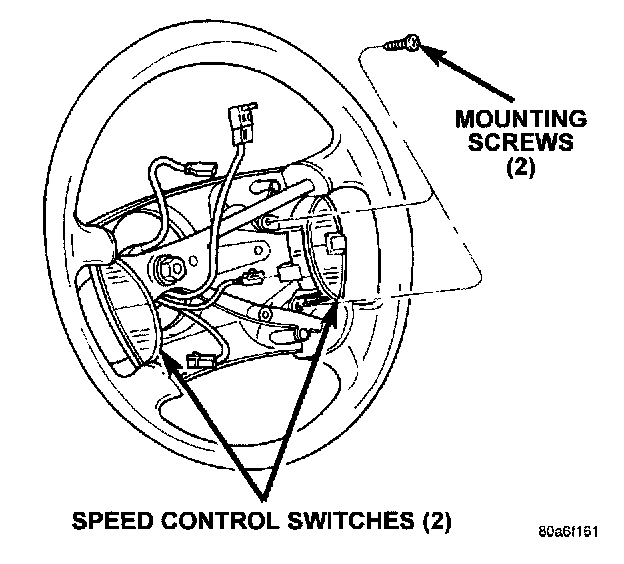 MOUNTING SCREWS (2)

SPEED CONTROL SWITCHES (2)

80a6f161