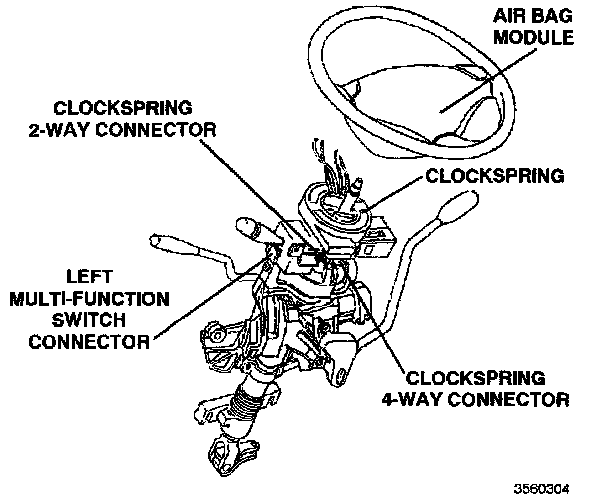 AIR BAG MODULE

CLOCKSPRING 2-WAY CONNECTOR

CLOCKSPRING

LEFT MULTI-FUNCTION SWITCH CONNECTOR

CLOCKSPRING 4-WAY CONNECTOR

3560304