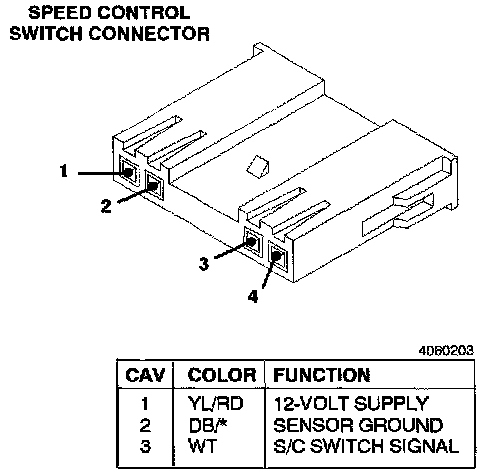 SPEED CONTROL SWITCH CONNECTOR

1
2
3
4

4060203

| CAV | COLOR | FUNCTION |
|---|---|---|
| 1 | YL/RD | 12-VOLT SUPPLY |
| 2 | DB/* | SENSOR GROUND |
| 3 | WT | S/C SWITCH SIGNAL |