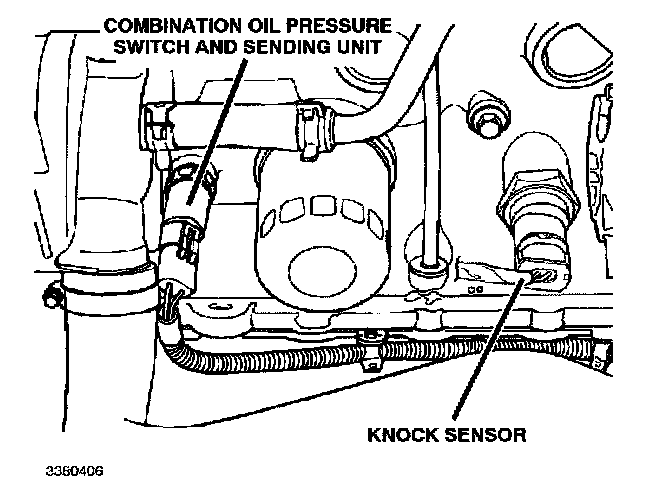 COMBINATION OIL PRESSURE SWITCH AND SENDING UNIT

KNOCK SENSOR

3360406