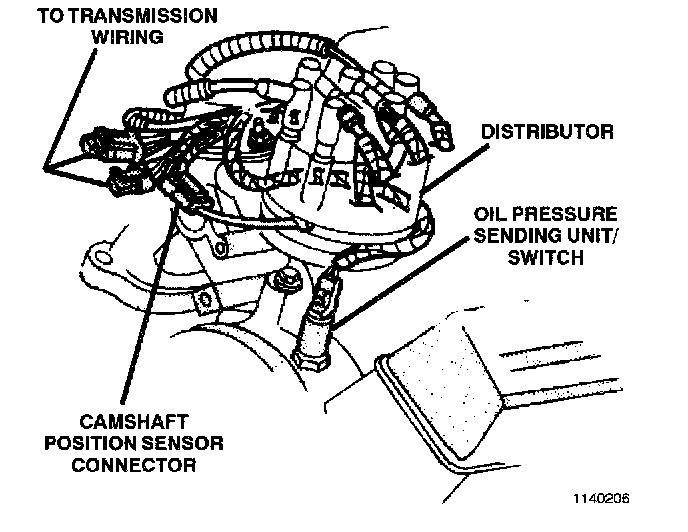 TO TRANSMISSION WIRING

DISTRIBUTOR

OIL PRESSURE SENDING UNIT/ SWITCH

CAMSHAFT POSITION SENSOR CONNECTOR

1140206