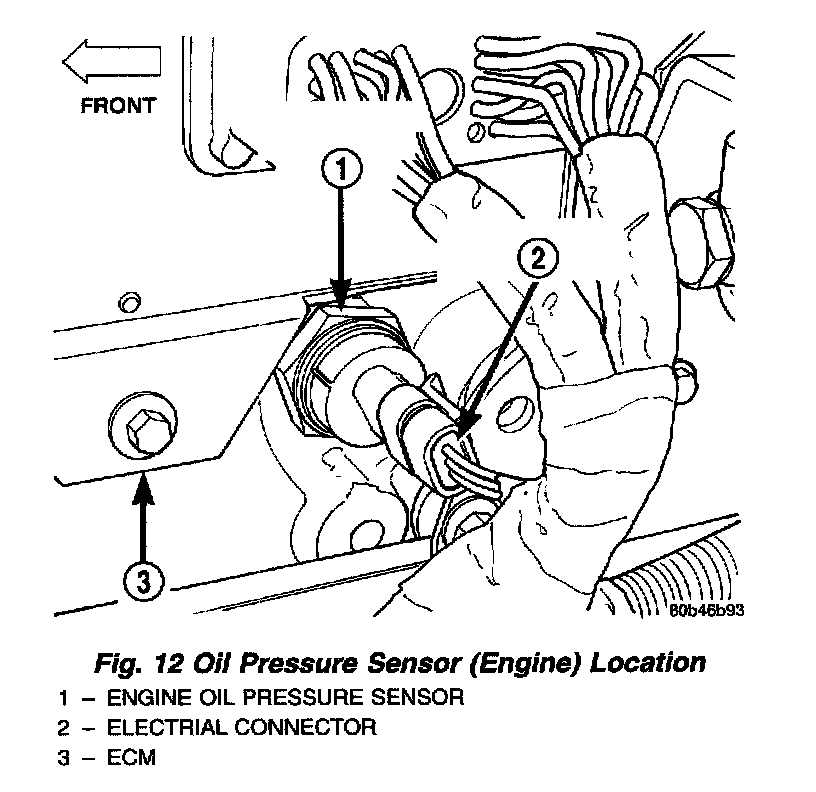 FRONT

1

2

3

80b46b93

Fig. 12 Oil Pressure Sensor (Engine) Location

1 – ENGINE OIL PRESSURE SENSOR
2 – ELECTRIAL CONNECTOR
3 – ECM