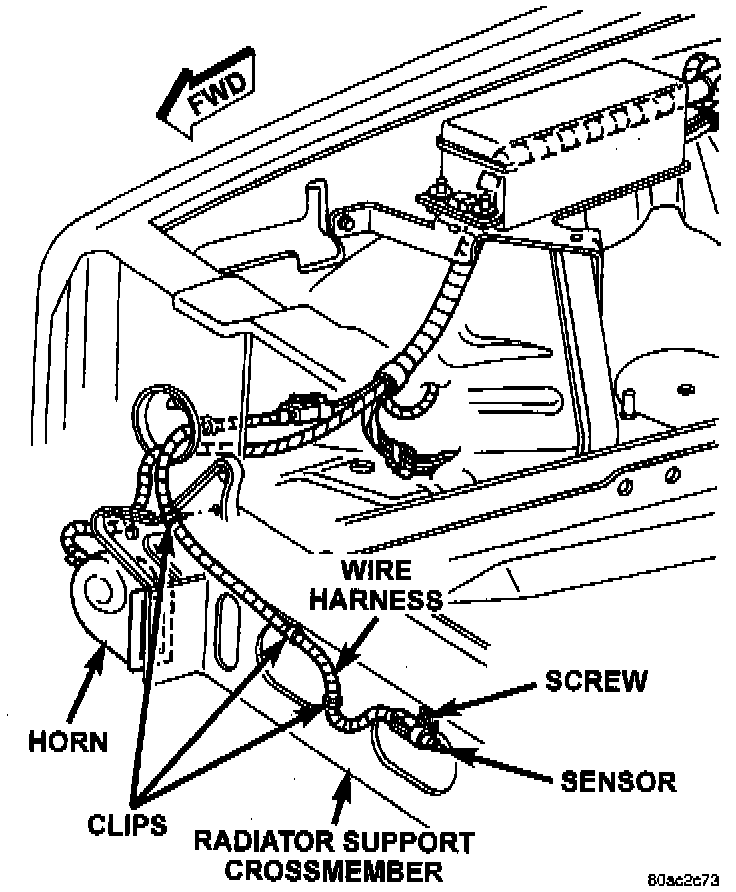 FWD

WIRE HARNESS

SCREW

HORN

SENSOR

CLIPS

RADIATOR SUPPORT CROSSMEMBER

80ac2c73