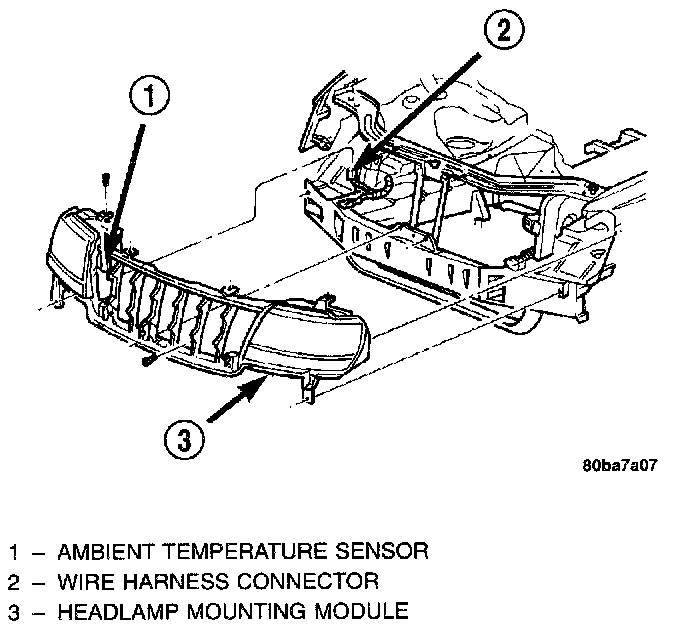 2

1

3

80ba7a07

1 – AMBIENT TEMPERATURE SENSOR
2 – WIRE HARNESS CONNECTOR
3 – HEADLAMP MOUNTING MODULE