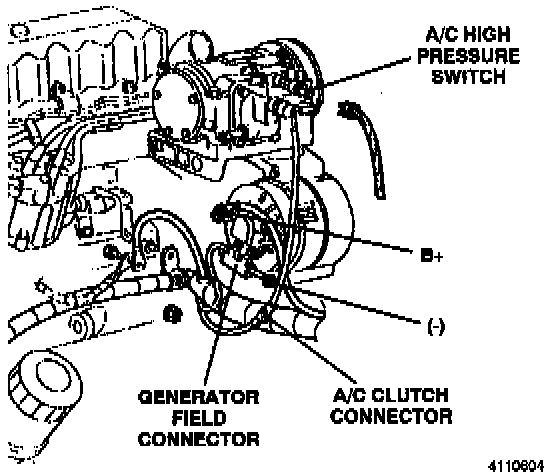 A/C HIGH PRESSURE SWITCH

B+

(-)

GENERATOR FIELD CONNECTOR

A/C CLUTCH CONNECTOR

4110604