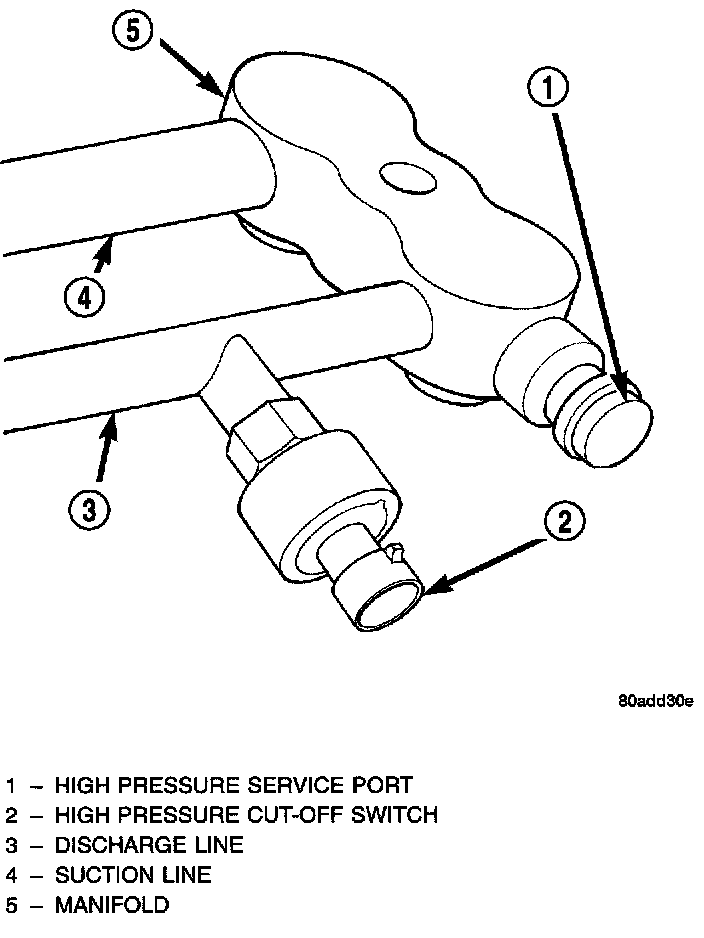 5

1

4

3

2

80add30e

1 – HIGH PRESSURE SERVICE PORT
2 – HIGH PRESSURE CUT-OFF SWITCH
3 – DISCHARGE LINE
4 – SUCTION LINE
5 – MANIFOLD