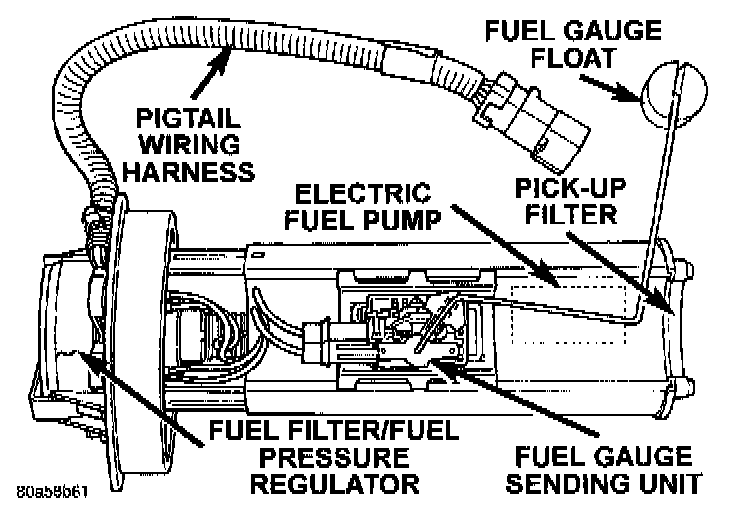 FUEL GAUGE FLOAT

PIGTAIL WIRING HARNESS

ELECTRIC FUEL PUMP

PICK-UP FILTER

FUEL FILTER/FUEL PRESSURE REGULATOR

FUEL GAUGE SENDING UNIT

80a59b61