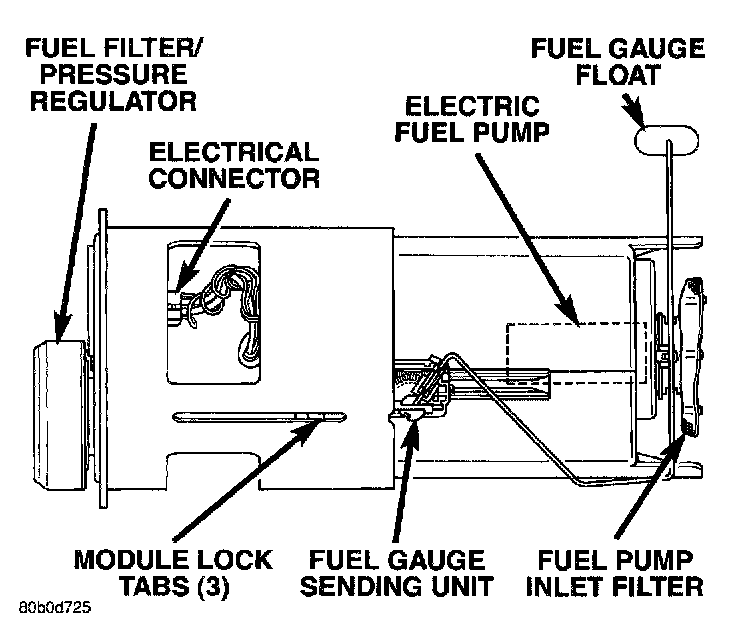 FUEL FILTER/
PRESSURE
REGULATOR

FUEL GAUGE
FLOAT

ELECTRIC
FUEL PUMP

ELECTRICAL
CONNECTOR

MODULE LOCK
TABS (3)

FUEL GAUGE
SENDING UNIT

FUEL PUMP
INLET FILTER

80b0d725