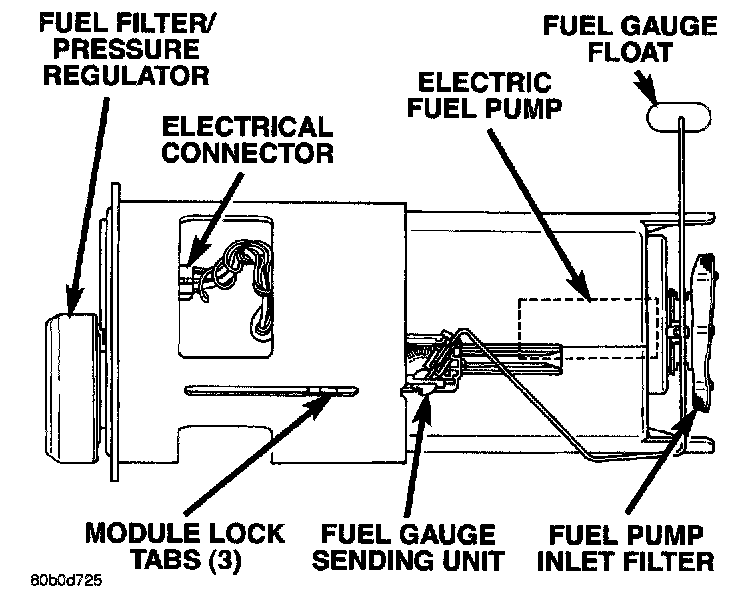 FUEL FILTER/
PRESSURE
REGULATOR

FUEL GAUGE
FLOAT

ELECTRIC
FUEL PUMP

ELECTRICAL
CONNECTOR

MODULE LOCK
TABS (3)

FUEL GAUGE
SENDING UNIT

FUEL PUMP
INLET FILTER

80b0d725