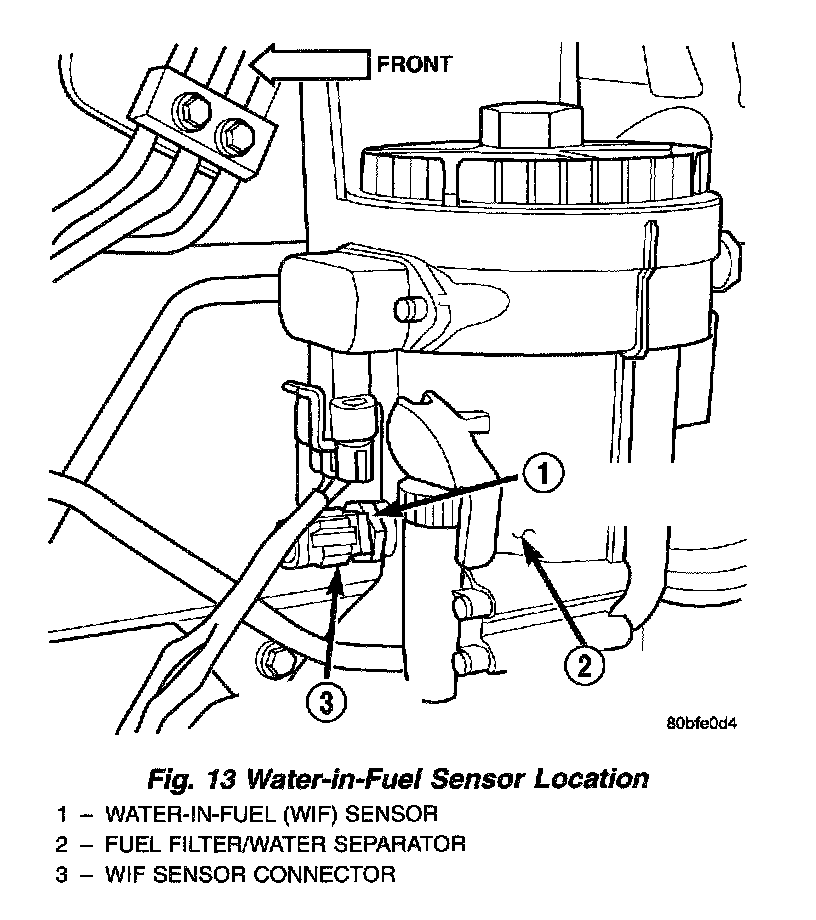 FRONT

1

2

3

80bfe0d4

Fig. 13 Water-in-Fuel Sensor Location

1 – WATER-IN-FUEL (WIF) SENSOR
2 – FUEL FILTER/WATER SEPARATOR
3 – WIF SENSOR CONNECTOR