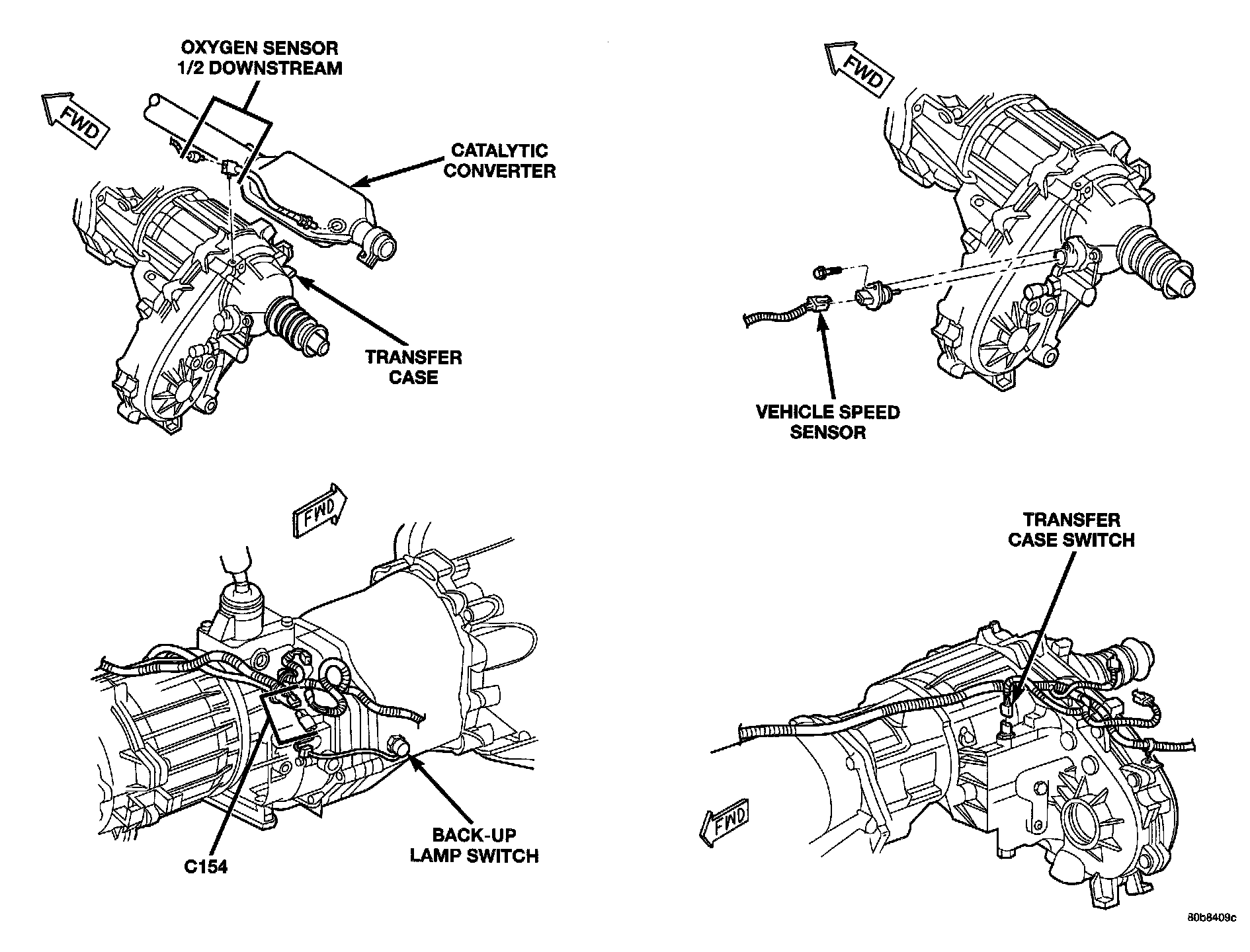 OXYGEN SENSOR 1/2 DOWNSTREAM

FWD

CATALYTIC CONVERTER

TRANSFER CASE

FWD

VEHICLE SPEED SENSOR

FWD

C154

BACK-UP LAMP SWITCH

TRANSFER CASE SWITCH

FWD

80b8409c