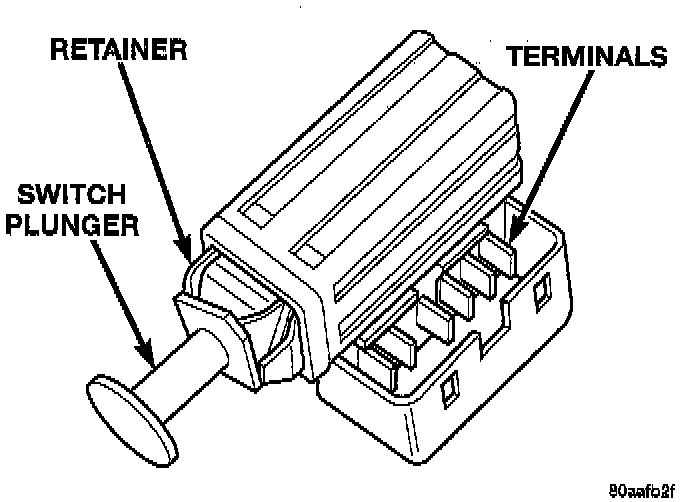 RETAINER

TERMINALS

SWITCH PLUNGER

80aafb2f