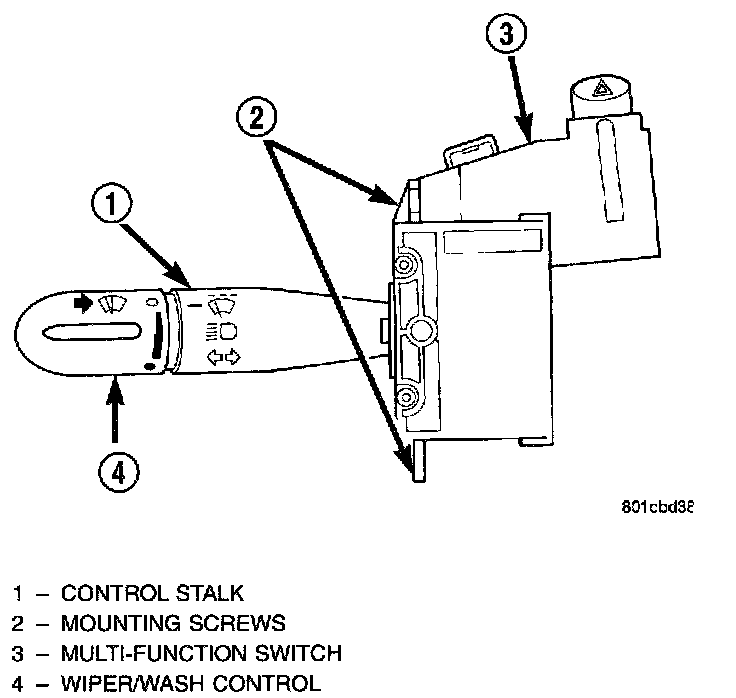 3

2

1

4

801cbd38

1 – CONTROL STALK
2 – MOUNTING SCREWS
3 – MULTI-FUNCTION SWITCH
4 – WIPER/WASH CONTROL