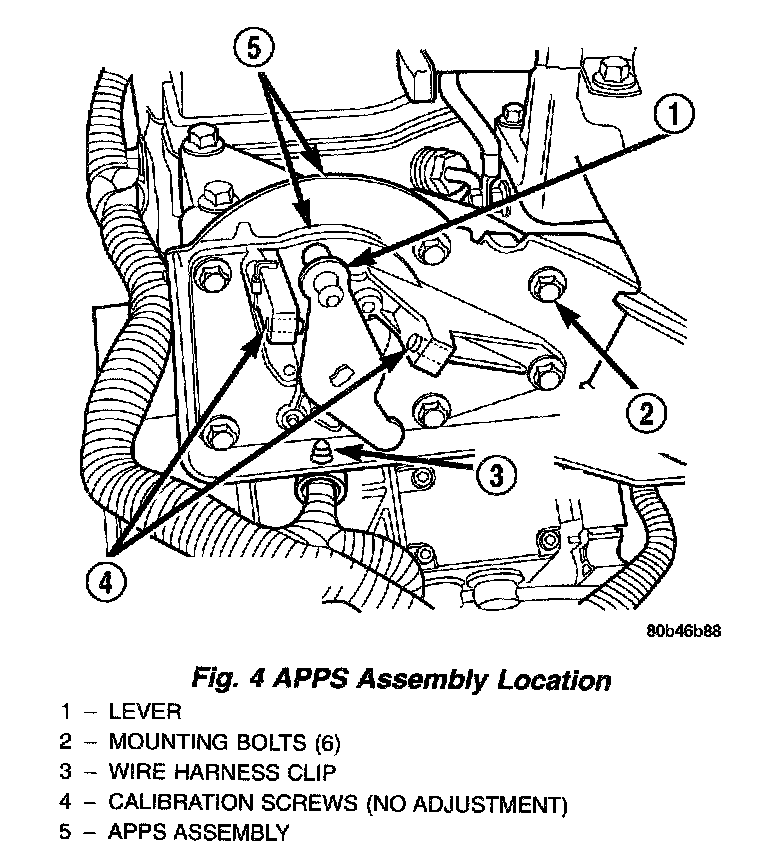 5

1

2

3

4

80b46b88

Fig. 4 APPS Assembly Location

1 – LEVER
2 – MOUNTING BOLTS (6)
3 – WIRE HARNESS CLIP
4 – CALIBRATION SCREWS (NO ADJUSTMENT)
5 – APPS ASSEMBLY