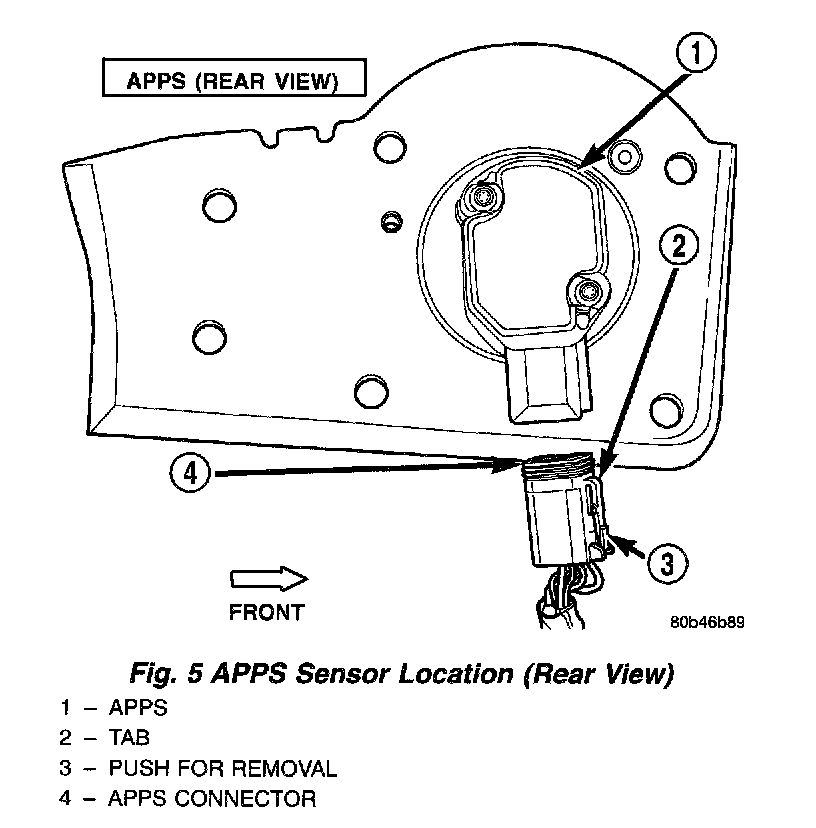 APPS (REAR VIEW)

1

2

4

3

FRONT

80b46b89

Fig. 5 APPS Sensor Location (Rear View)

1 – APPS
2 – TAB
3 – PUSH FOR REMOVAL
4 – APPS CONNECTOR