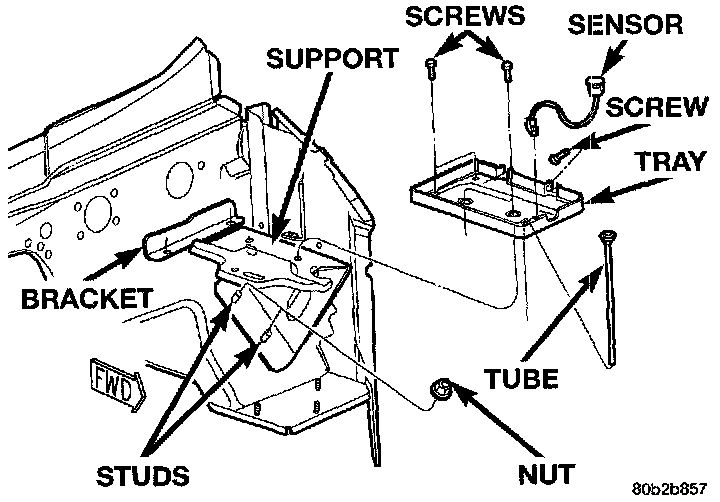 SCREWS
SENSOR
SUPPORT
SCREW
TRAY
BRACKET
FWD
TUBE
STUDS
NUT
80b2b857