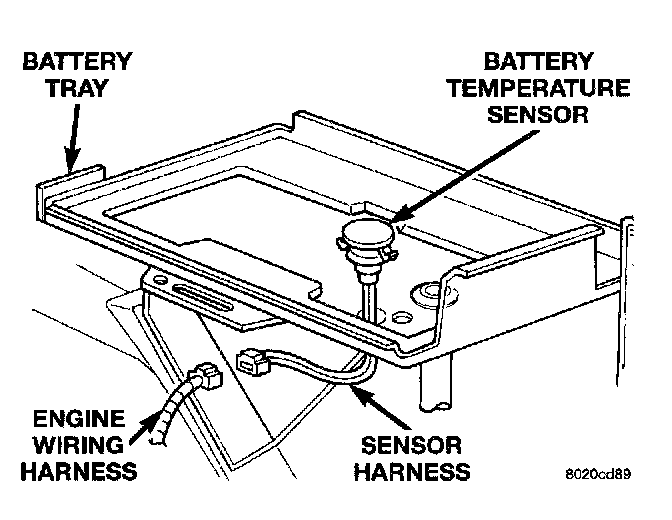 BATTERY TRAY

BATTERY TEMPERATURE SENSOR

ENGINE WIRING HARNESS

SENSOR HARNESS

8020cd89