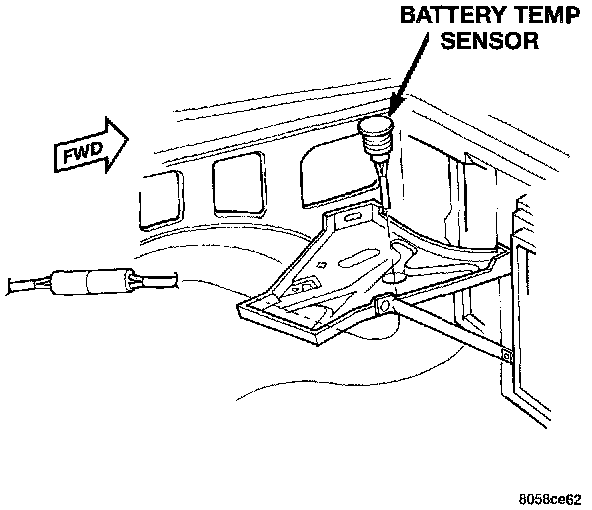 BATTERY TEMP SENSOR

FWD

8058ce62