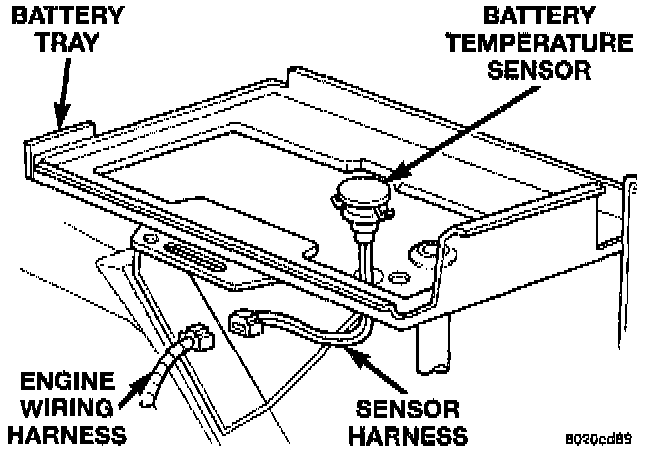 BATTERY TRAY

BATTERY TEMPERATURE SENSOR

ENGINE WIRING HARNESS

SENSOR HARNESS

8020cd89