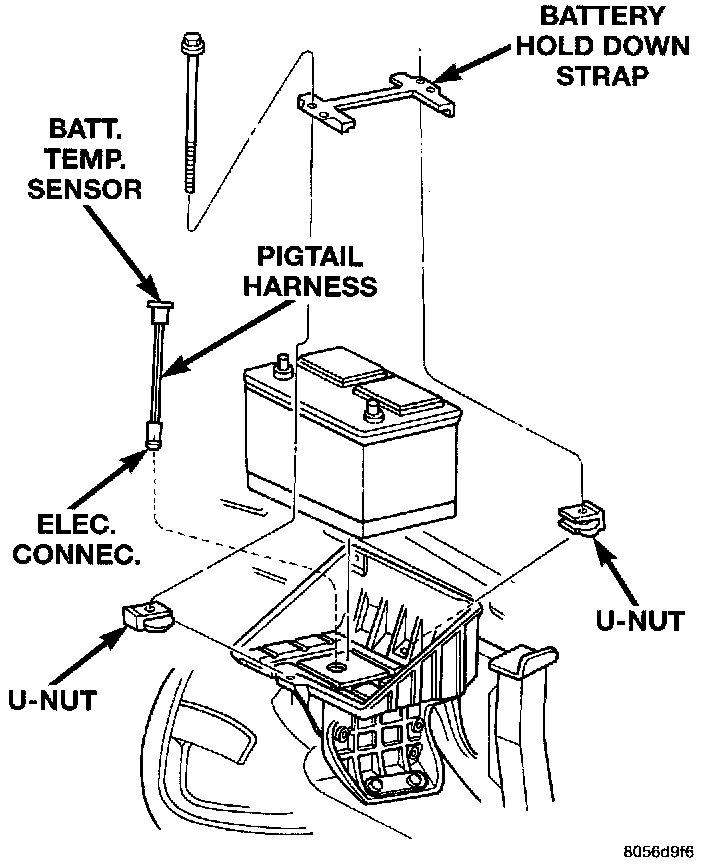 BATTERY HOLD DOWN STRAP

BATT. TEMP. SENSOR

PIGTAIL HARNESS

ELEC. CONNEC.

U-NUT

U-NUT

8056d9f6