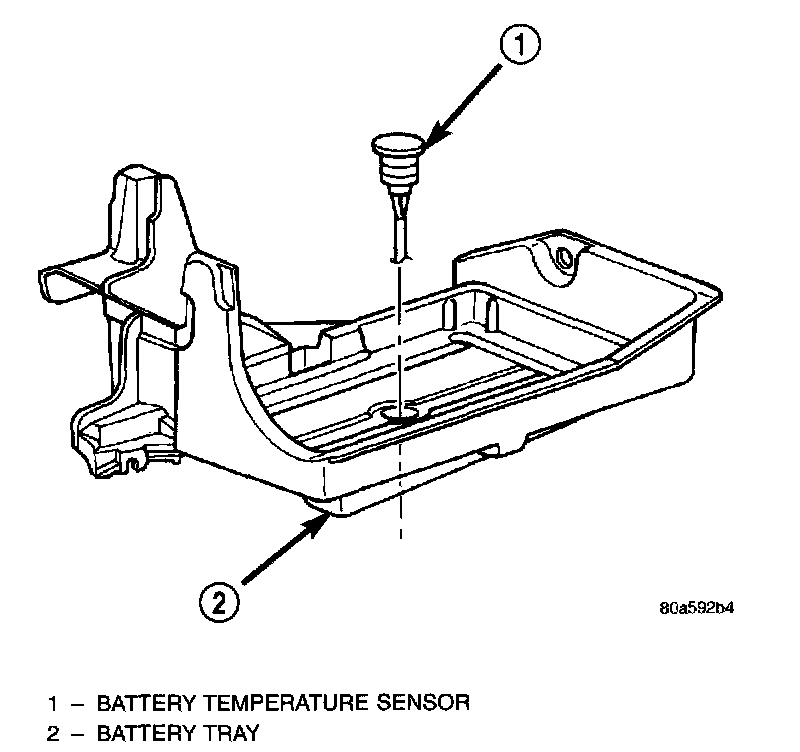 1

2

80a592b4

1 – BATTERY TEMPERATURE SENSOR
2 – BATTERY TRAY