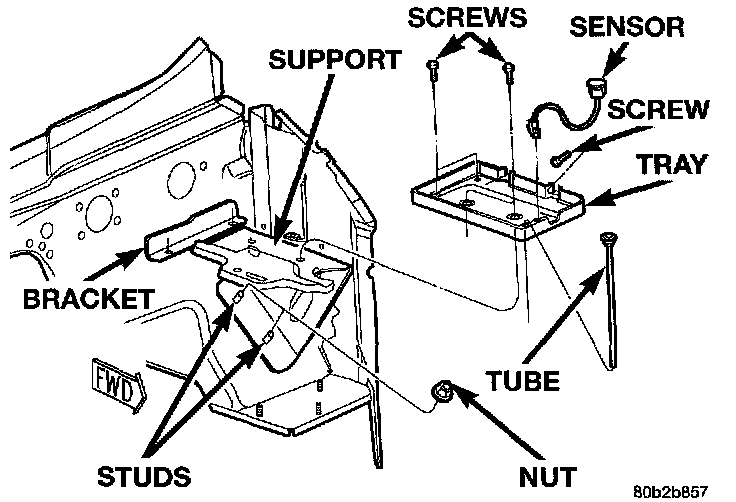 SCREWS
SENSOR
SUPPORT
SCREW
TRAY
BRACKET
FWD
TUBE
STUDS
NUT
80b2b857