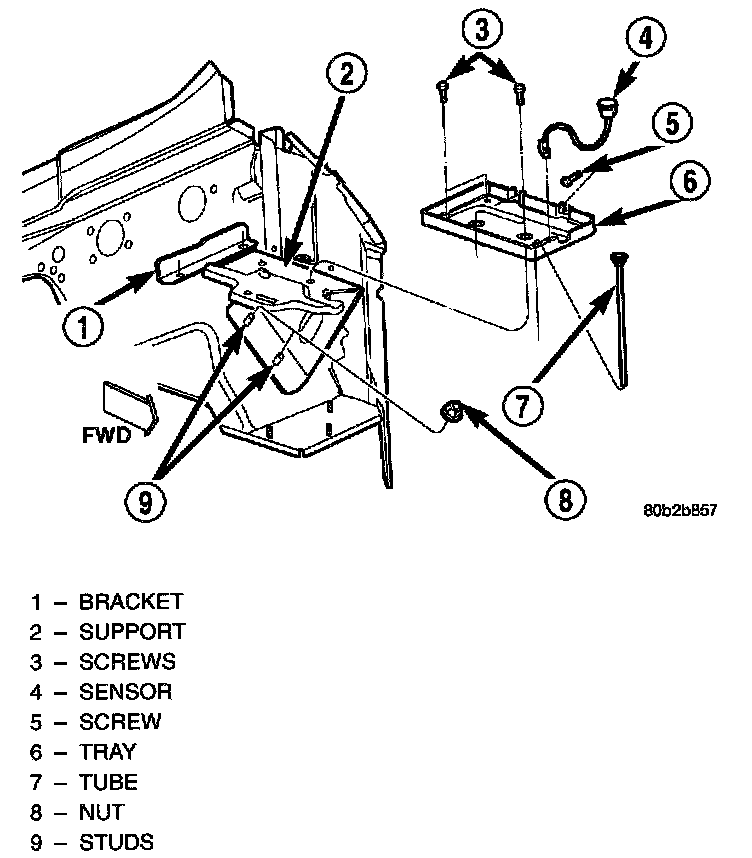 3
4
2
5
6
1
7
FWD
9
8
80b2b857

1 – BRACKET
2 – SUPPORT
3 – SCREWS
4 – SENSOR
5 – SCREW
6 – TRAY
7 – TUBE
8 – NUT
9 – STUDS