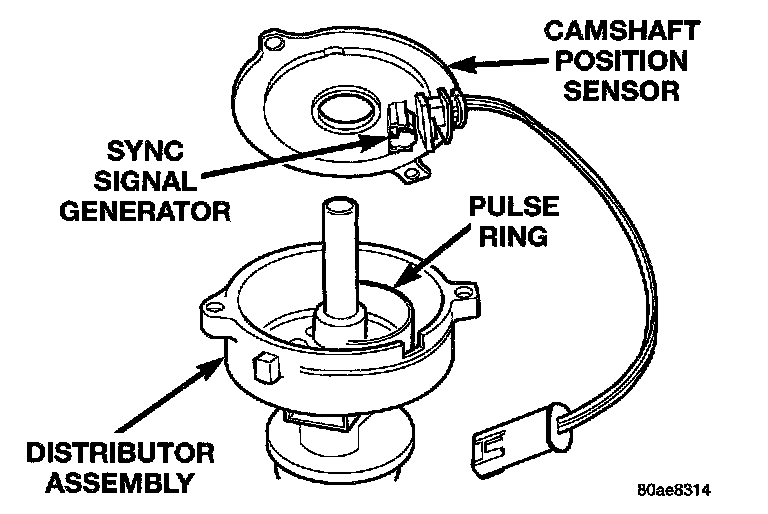 CAMSHAFT POSITION SENSOR

SYNC SIGNAL GENERATOR

PULSE RING

DISTRIBUTOR ASSEMBLY

80ae8314