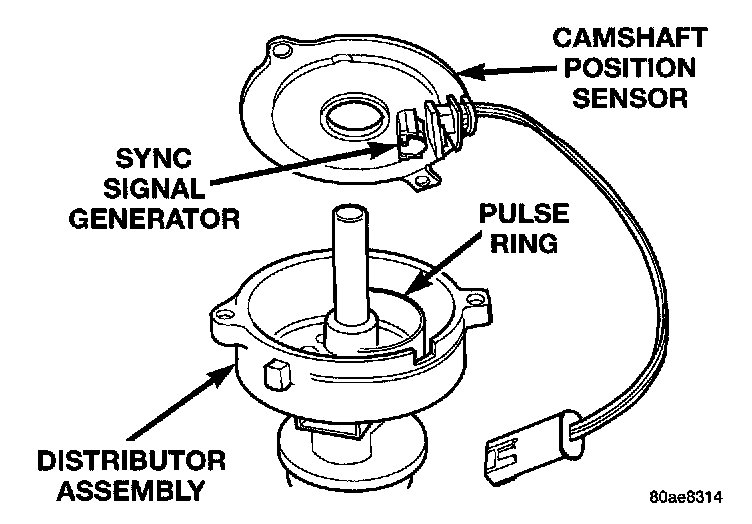 CAMSHAFT POSITION SENSOR

SYNC SIGNAL GENERATOR

PULSE RING

DISTRIBUTOR ASSEMBLY

80ae8314