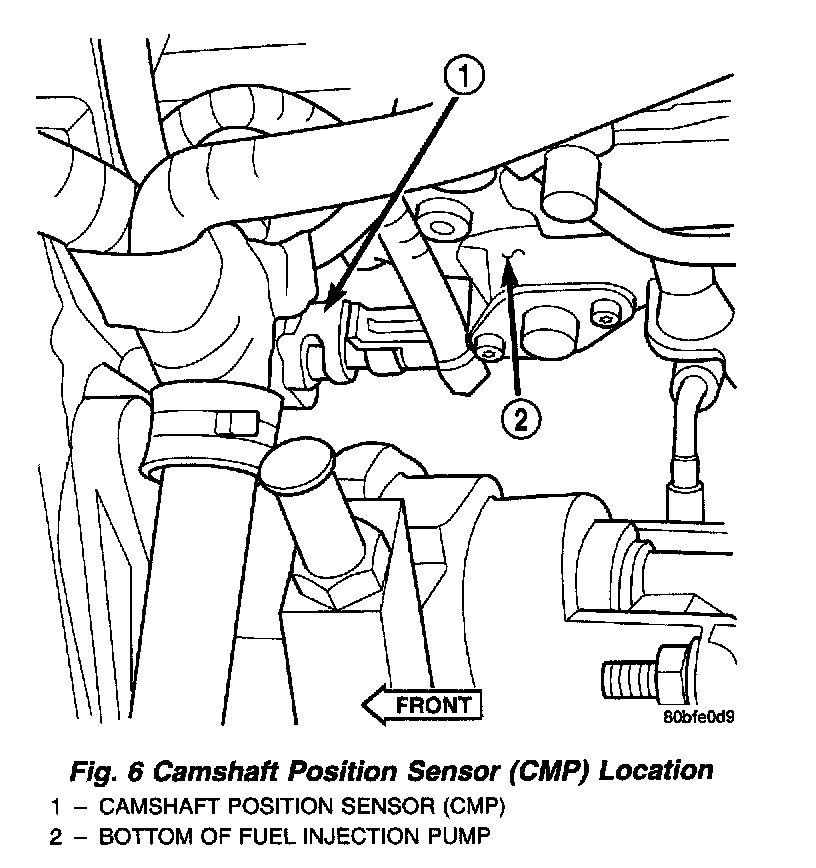 1

2

FRONT

80bfe0d9

Fig. 6 Camshaft Position Sensor (CMP) Location

1 – CAMSHAFT POSITION SENSOR (CMP)
2 – BOTTOM OF FUEL INJECTION PUMP