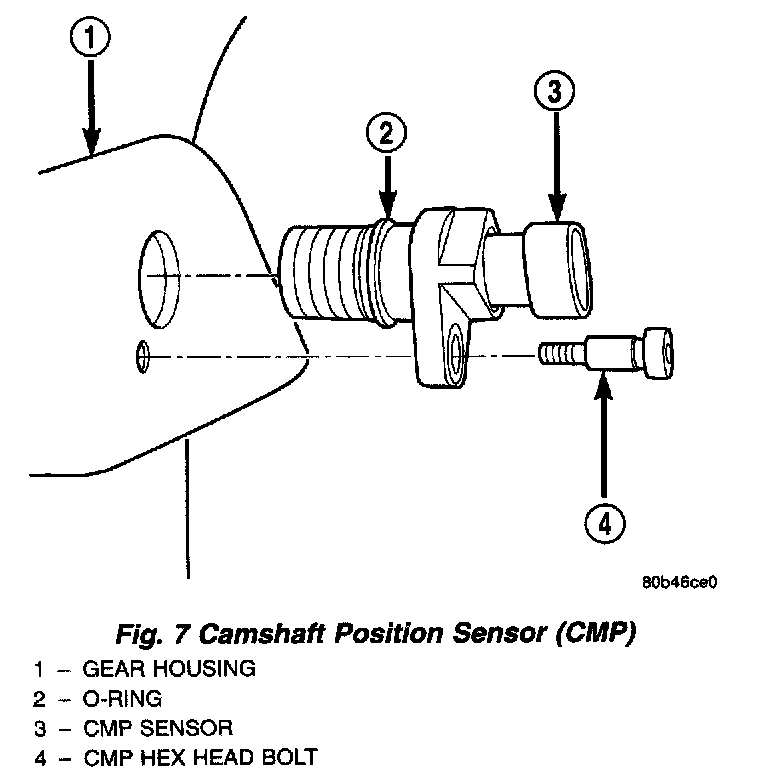 1

2

3

4

80b46ce0

Fig. 7 Camshaft Position Sensor (CMP)

1 – GEAR HOUSING
2 – O-RING
3 – CMP SENSOR
4 – CMP HEX HEAD BOLT