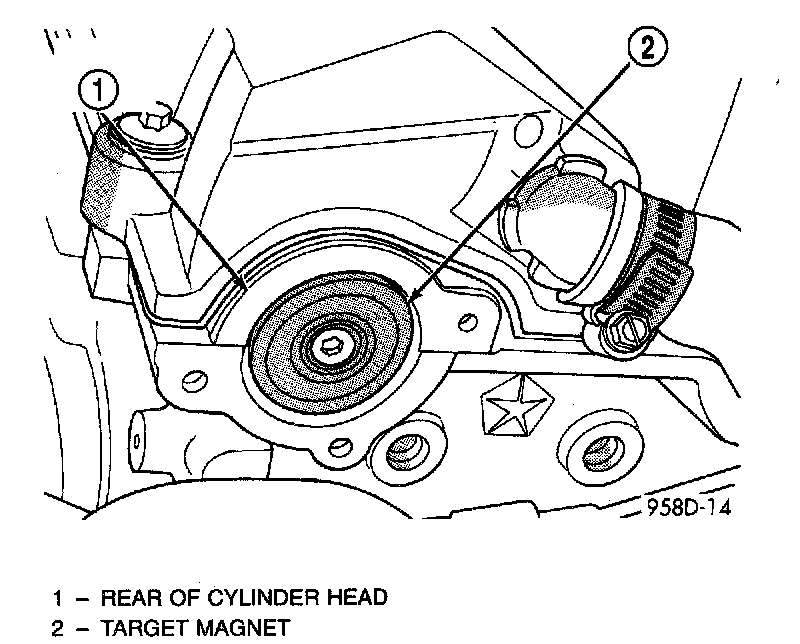 1
2
958D-14

1 – REAR OF CYLINDER HEAD
2 – TARGET MAGNET