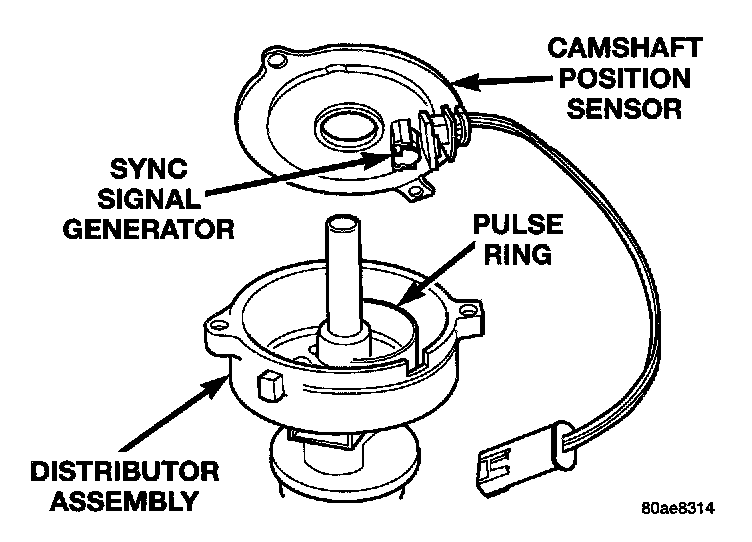 CAMSHAFT POSITION SENSOR

SYNC SIGNAL GENERATOR

PULSE RING

DISTRIBUTOR ASSEMBLY

80ae8314