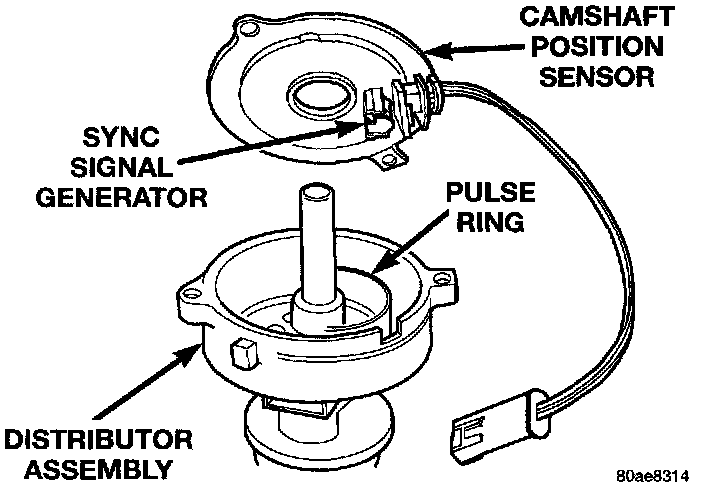 CAMSHAFT POSITION SENSOR

SYNC SIGNAL GENERATOR

PULSE RING

DISTRIBUTOR ASSEMBLY

80ae8314