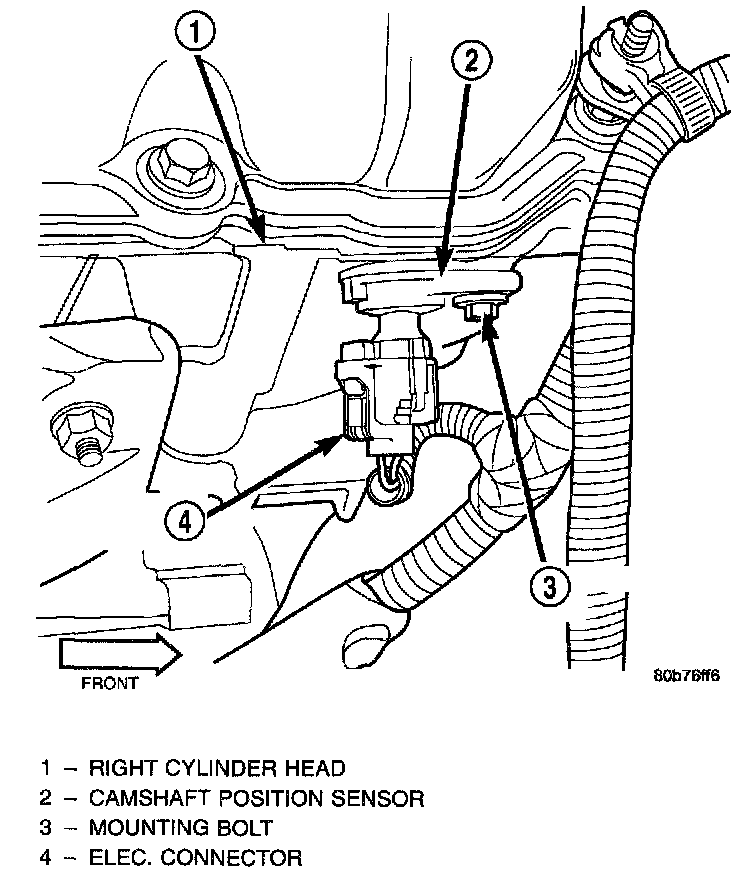 1

2

4

3

FRONT

80b76ff6

1 – RIGHT CYLINDER HEAD
2 – CAMSHAFT POSITION SENSOR
3 – MOUNTING BOLT
4 – ELEC. CONNECTOR