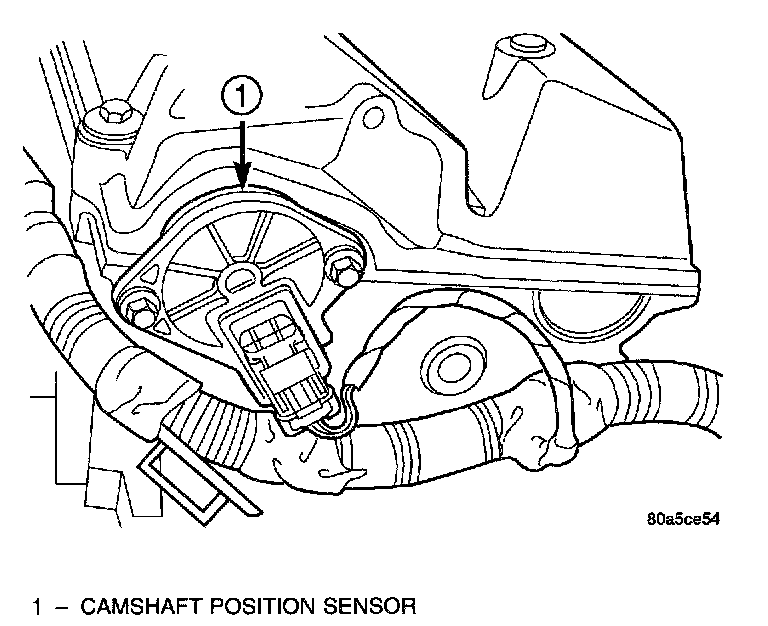 1

80a5ce54

1 – CAMSHAFT POSITION SENSOR