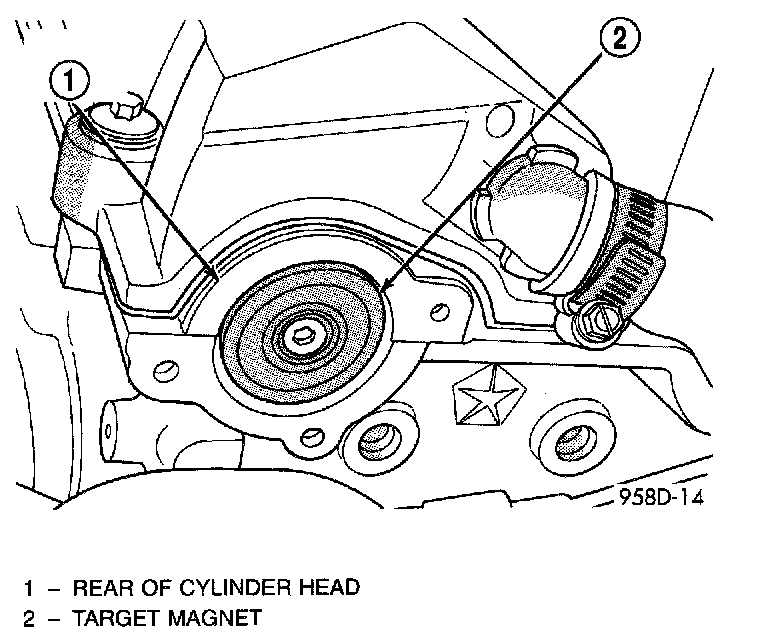 1

2

958D-14

1 – REAR OF CYLINDER HEAD
2 – TARGET MAGNET