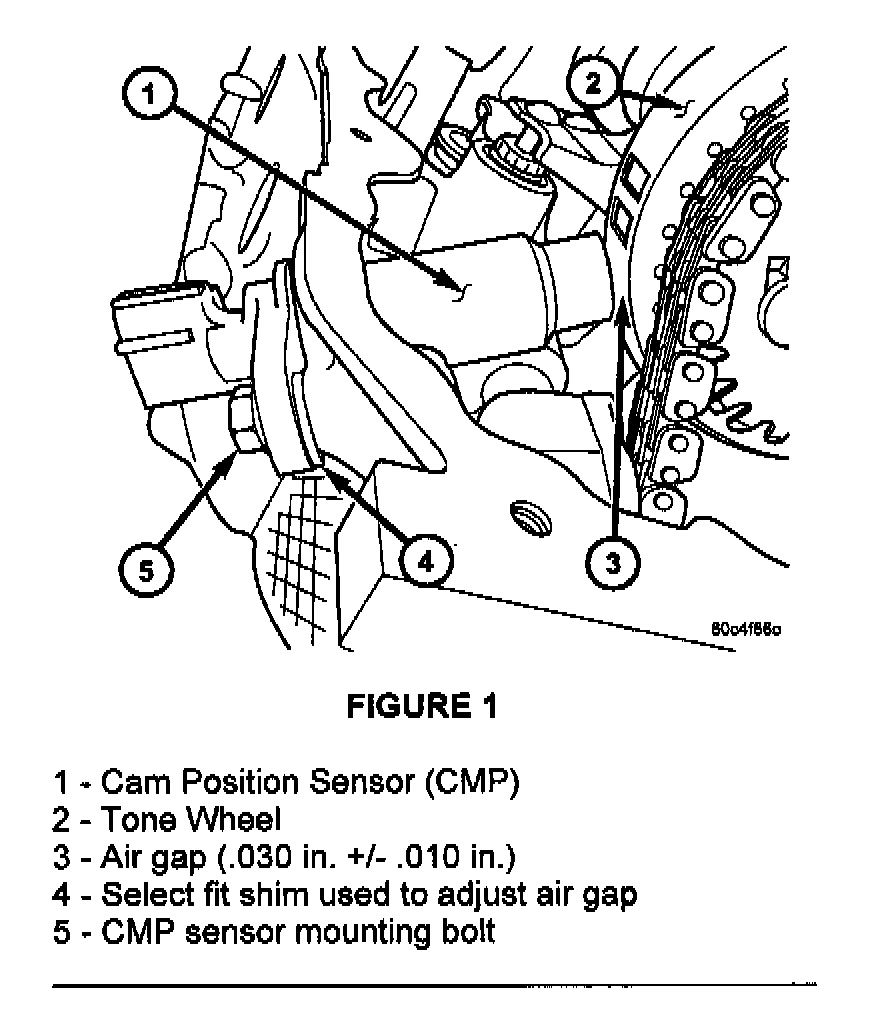 1
2
5
4
3
80c4f66c

FIGURE 1

1 - Cam Position Sensor (CMP)
2 - Tone Wheel
3 - Air gap (.030 in. +/- .010 in.)
4 - Select fit shim used to adjust air gap
5 - CMP sensor mounting bolt