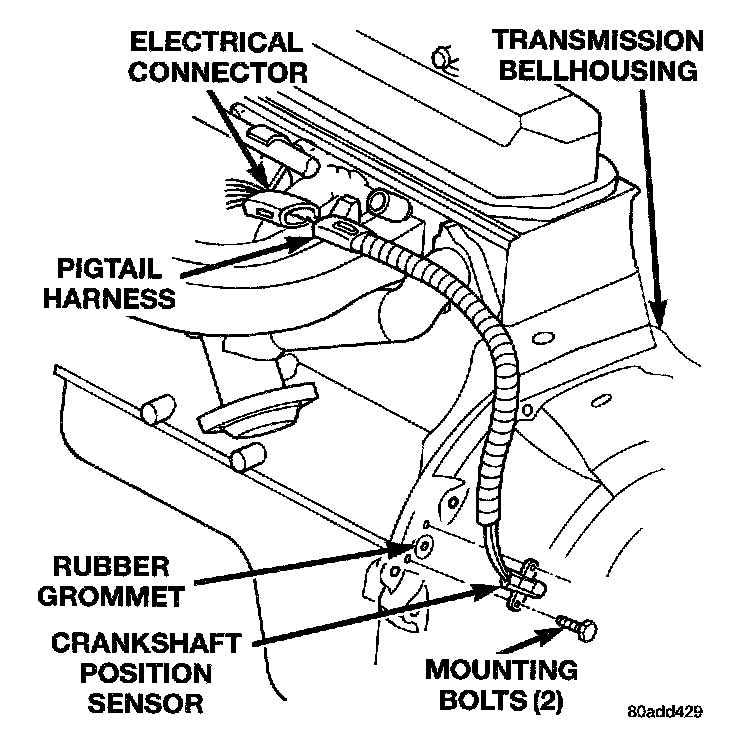 ELECTRICAL CONNECTOR

TRANSMISSION BELLHOUSING

PIGTAIL HARNESS

RUBBER GROMMET

CRANKSHAFT POSITION SENSOR

MOUNTING BOLTS (2)

80add429