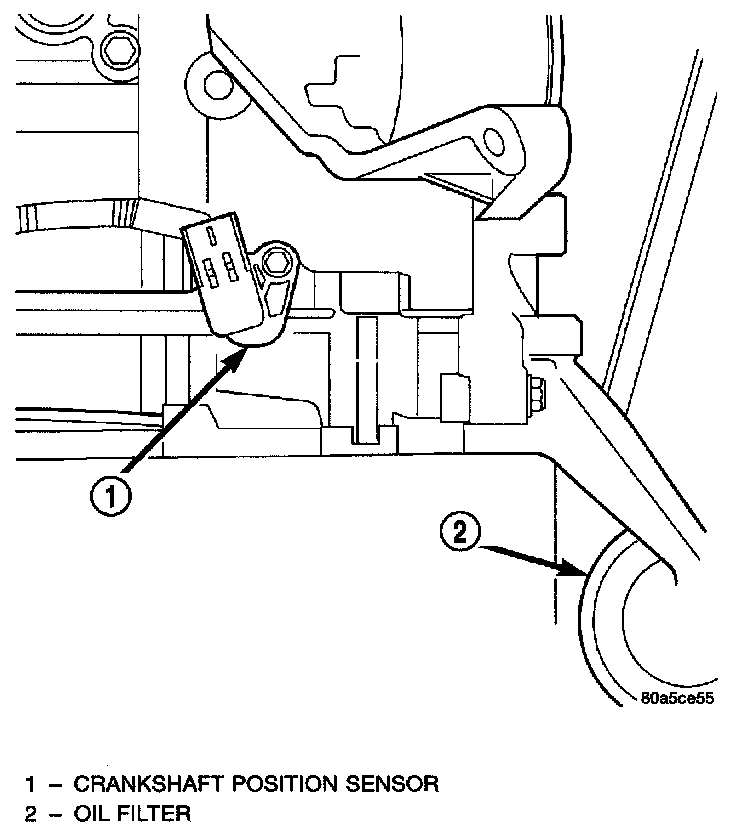 1

2

80a5ce55

1 – CRANKSHAFT POSITION SENSOR
2 – OIL FILTER