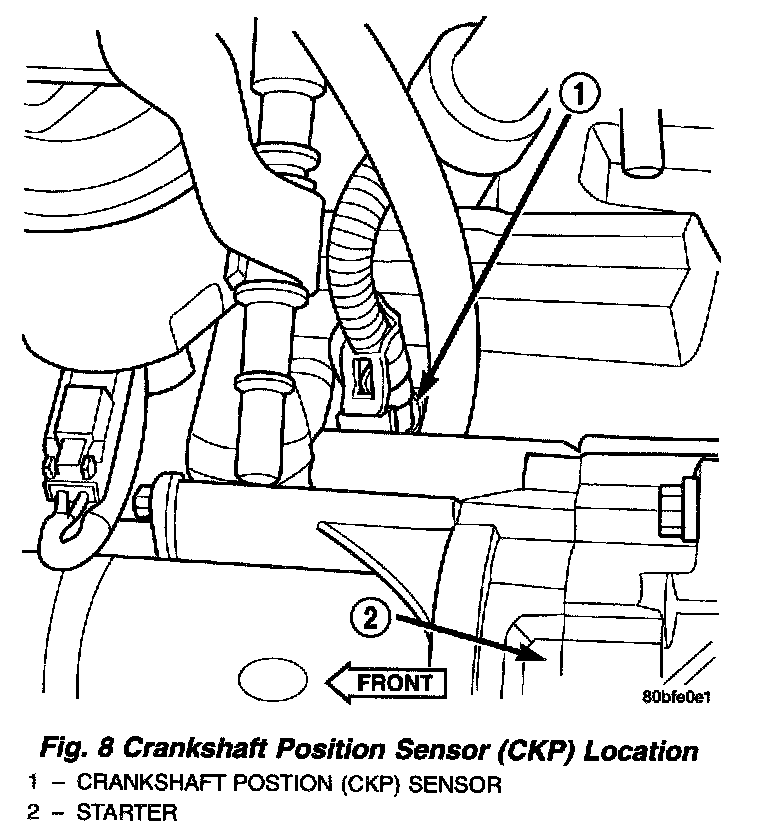 1

2

FRONT

80bfe0e1

Fig. 8 Crankshaft Position Sensor (CKP) Location

1 – CRANKSHAFT POSTION (CKP) SENSOR
2 – STARTER