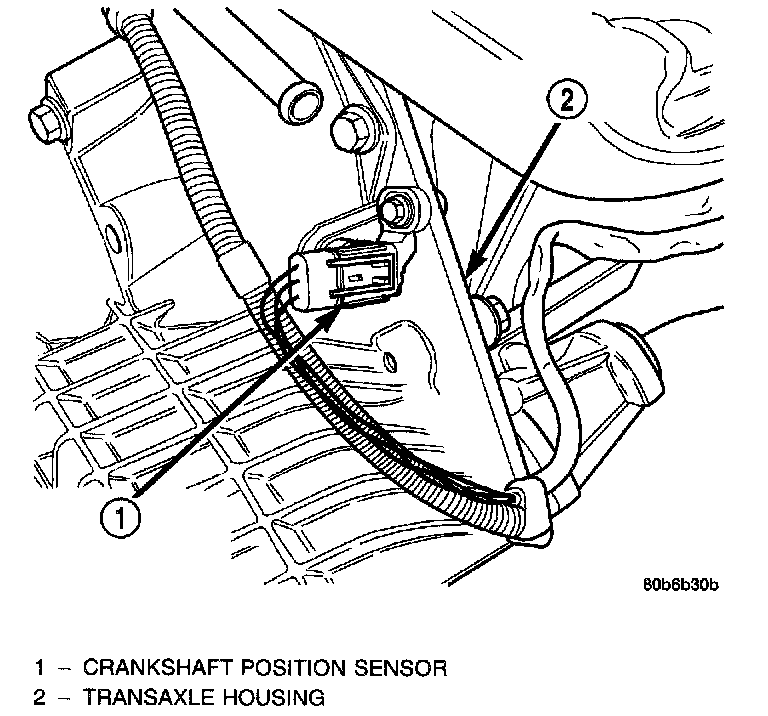 2

1

80b6b30b

1 – CRANKSHAFT POSITION SENSOR
2 – TRANSAXLE HOUSING