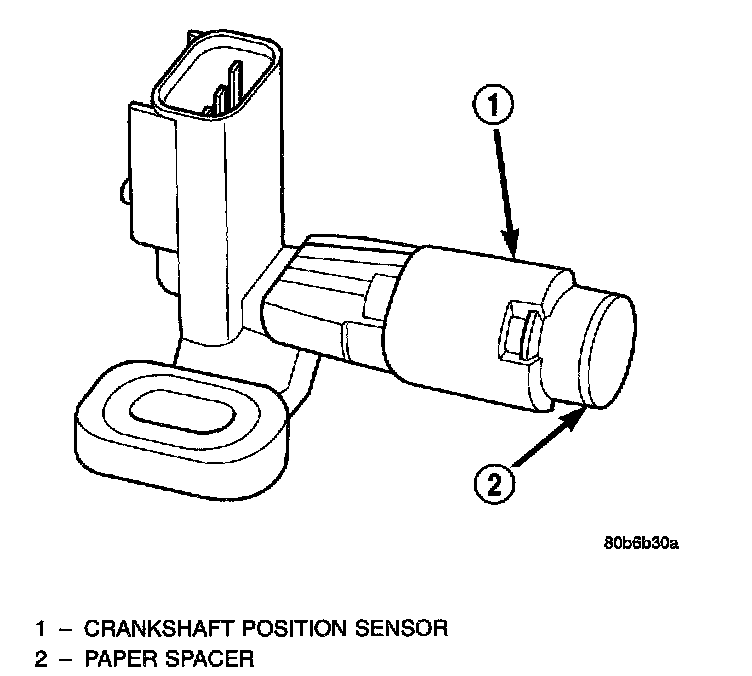 1

2

80b6b30a

1 – CRANKSHAFT POSITION SENSOR
2 – PAPER SPACER