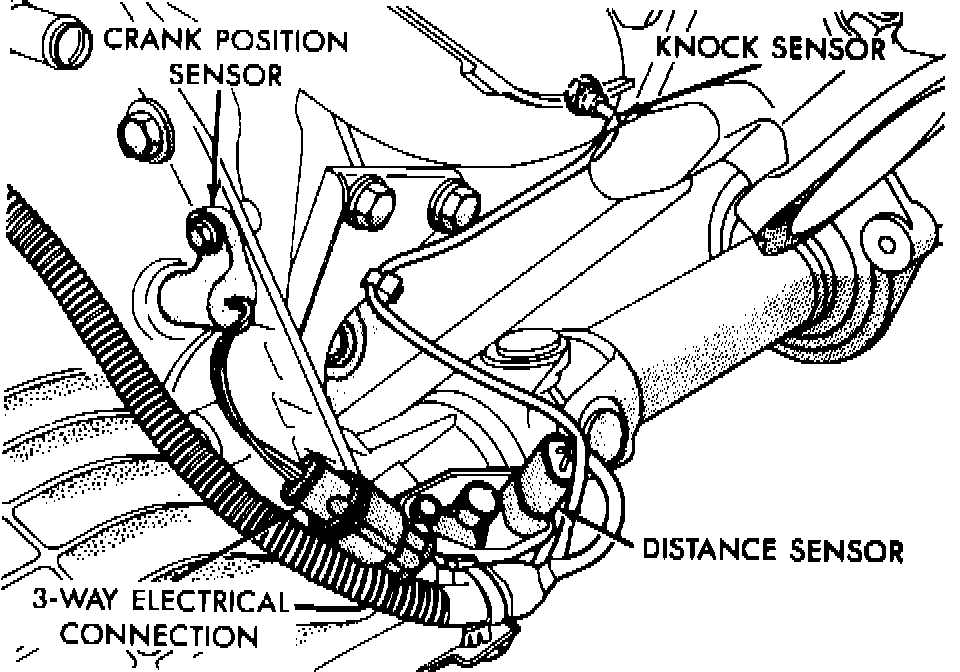 CRANK POSITION SENSOR

KNOCK SENSOR

DISTANCE SENSOR

3-WAY ELECTRICAL CONNECTION