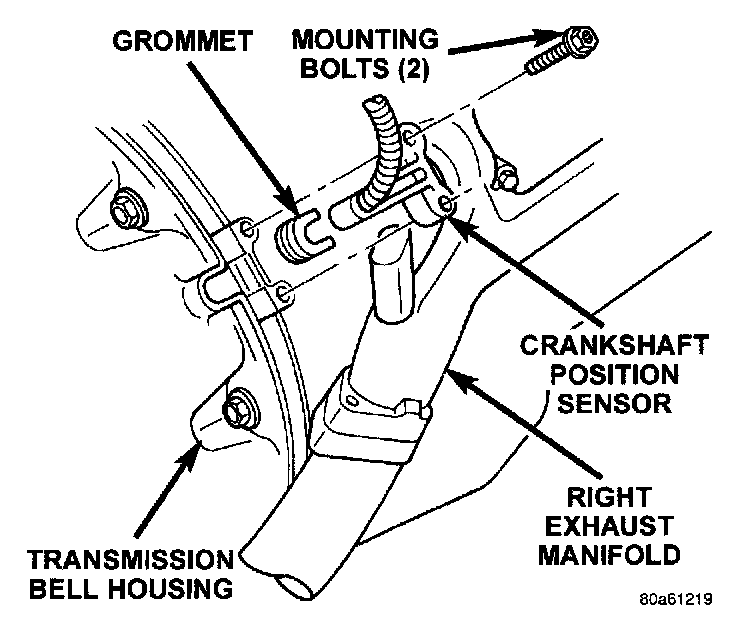 GROMMET

MOUNTING BOLTS (2)

CRANKSHAFT POSITION SENSOR

RIGHT EXHAUST MANIFOLD

TRANSMISSION BELL HOUSING

80a61219