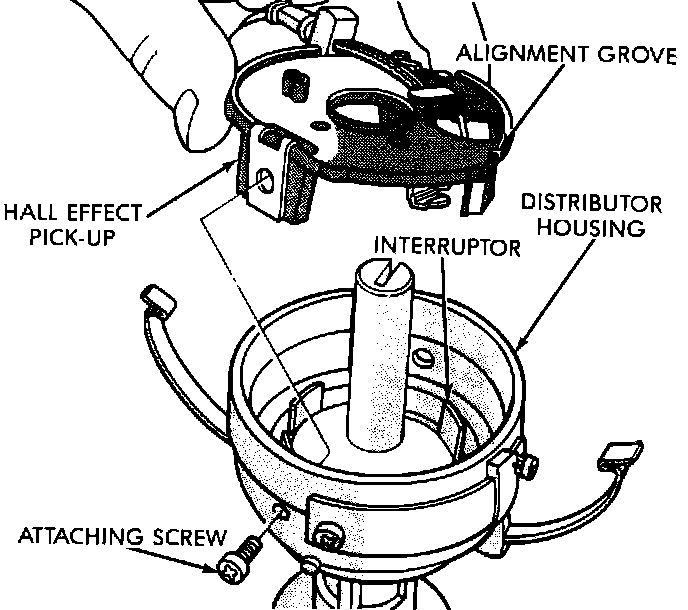 ALIGNMENT GROVE

HALL EFFECT PICK-UP

DISTRIBUTOR HOUSING

INTERRUPTOR

ATTACHING SCREW