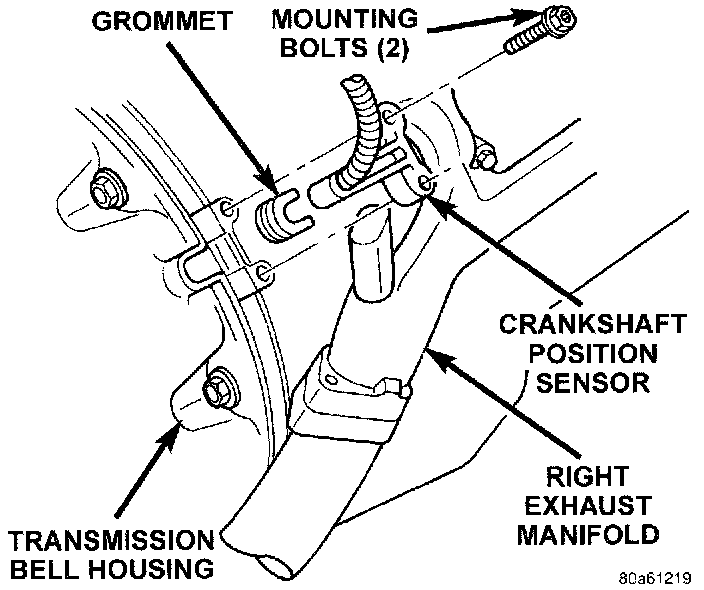 GROMMET

MOUNTING BOLTS (2)

CRANKSHAFT POSITION SENSOR

RIGHT EXHAUST MANIFOLD

TRANSMISSION BELL HOUSING

80a61219