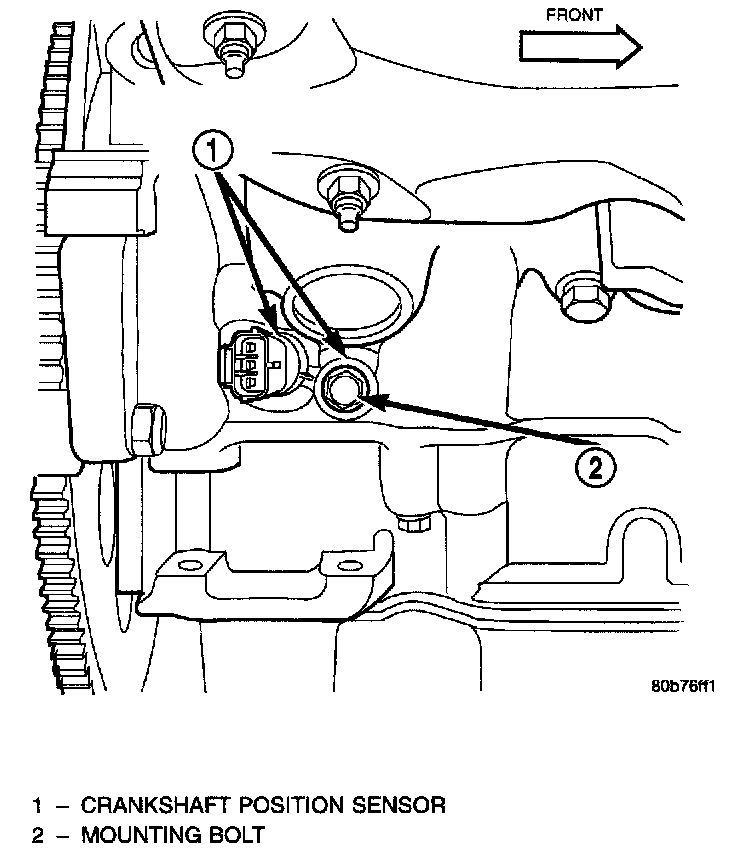 FRONT

1

2

80b76ff1

1 – CRANKSHAFT POSITION SENSOR
2 – MOUNTING BOLT